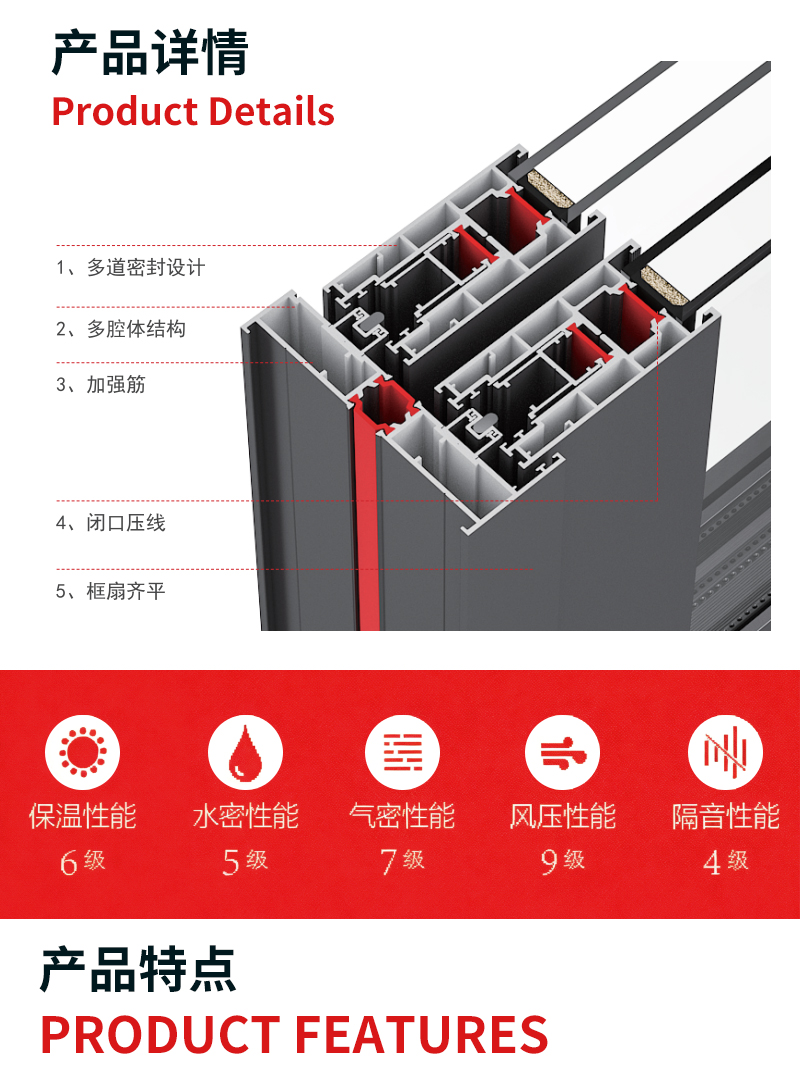 产品详情
Product Details

1、多道密封设计

2、多腔体结构

3、加强筋

4、闭口压线

5、框扇齐平

保温性能
6级

水密性能
5级

气密性能
7级

风压性能
9级

隔音性能
4级

产品特点
PRODUCT FEATURES