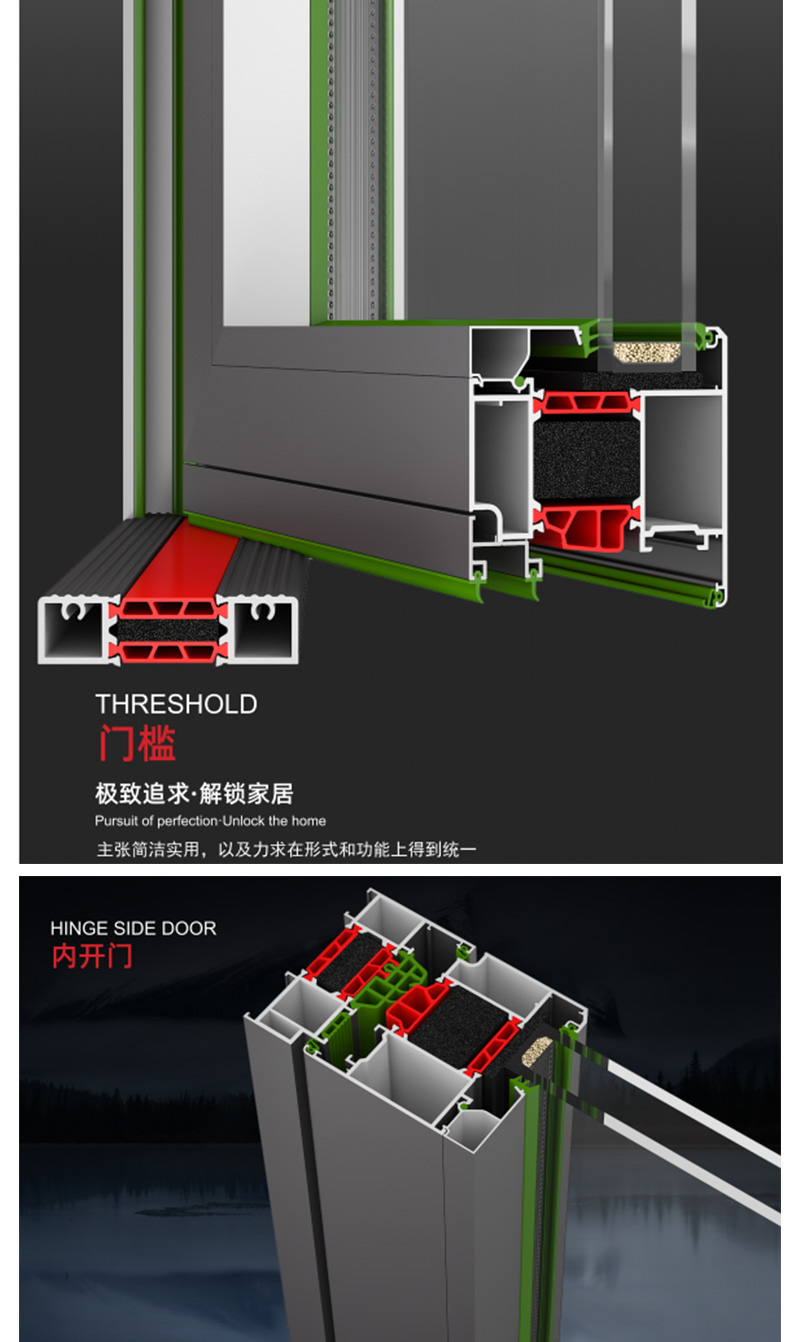 THRESHOLD
门槛

极致追求·解锁家居
Pursuit of perfection-Unlock the home
主张简洁实用，以及力求在形式和功能上得到统一

HINGE SIDE DOOR
内开门