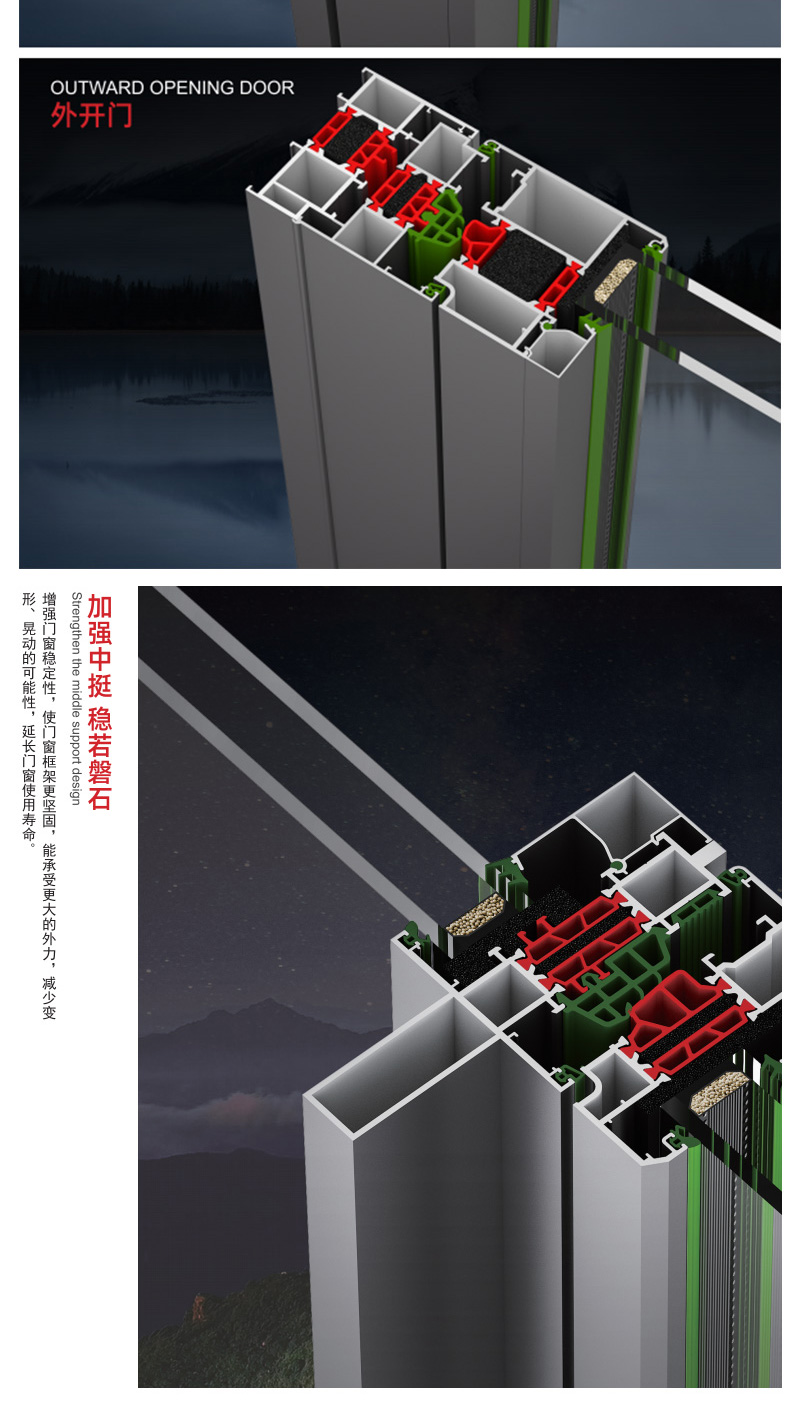 OUTWARD OPENING DOOR
外开门

加强中挺 稳若磐石
Strengthen the middle support design
增强门窗稳定性，使门窗框架更坚固，能承受更大的外力，减少变形、晃动的可能性，延长门窗使用寿命。